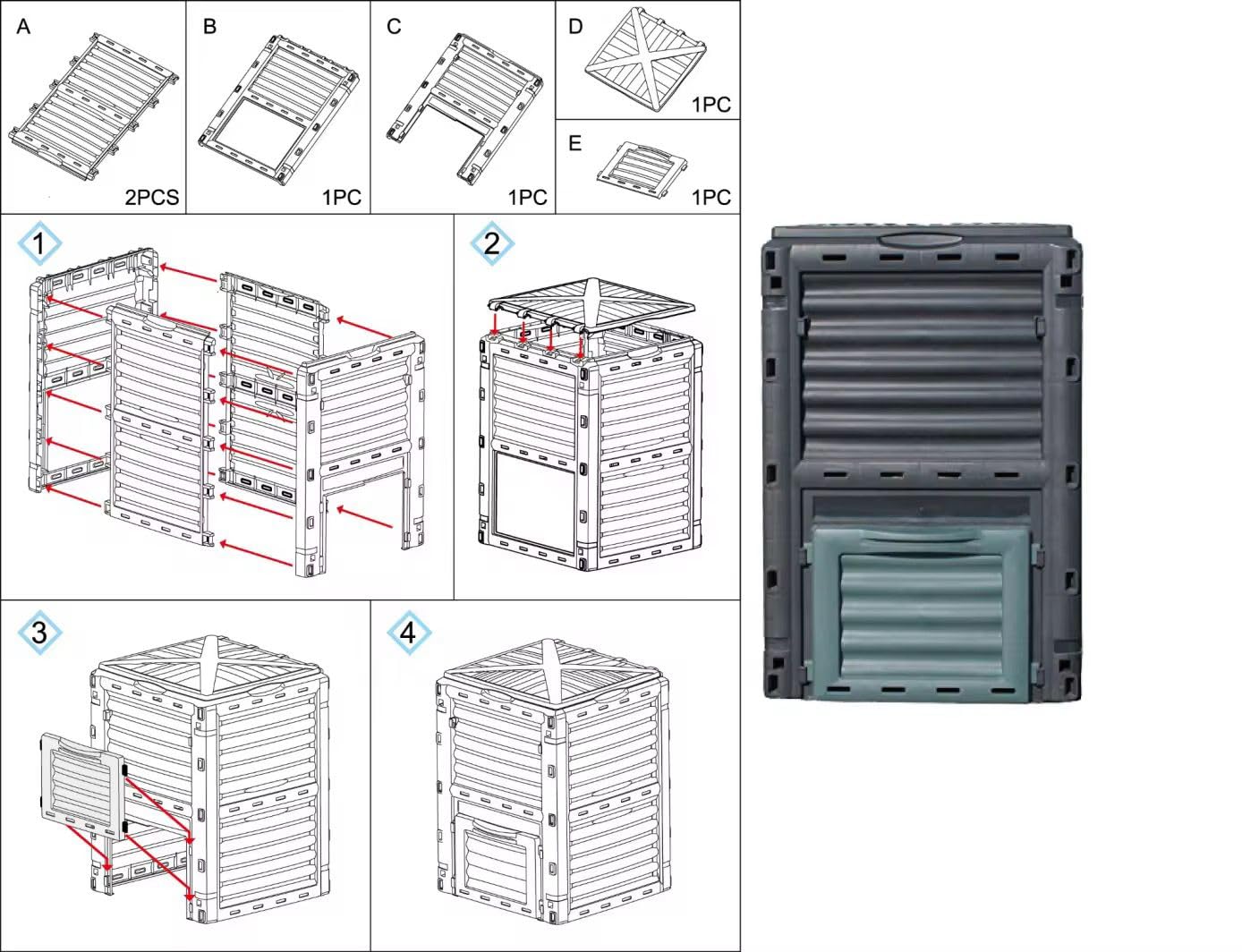 A
2PCS

B
1PC

C
1PC

D
1PC

E
1PC

1

2

3

4